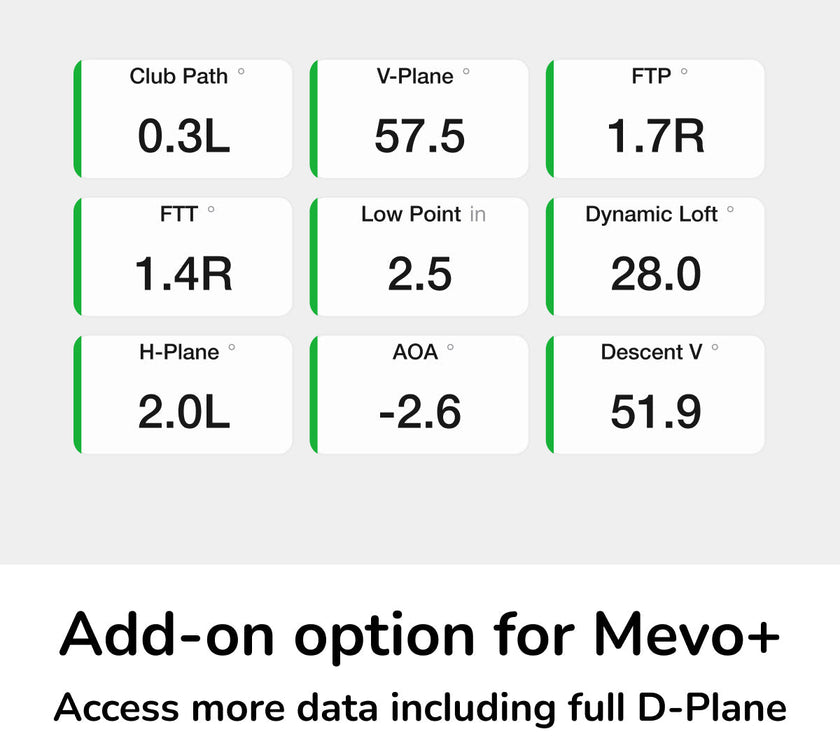 Club Path °
0.3L

V-Plane °
57.5

FTP °
1.7R

FTT °
1.4R

Low Point in
2.5

Dynamic Loft °
28.0

H-Plane °
2.0L

AOA °
-2.6

Descent V °
51.9

Add-on option for Mevo+

Access more data including full D-Plane